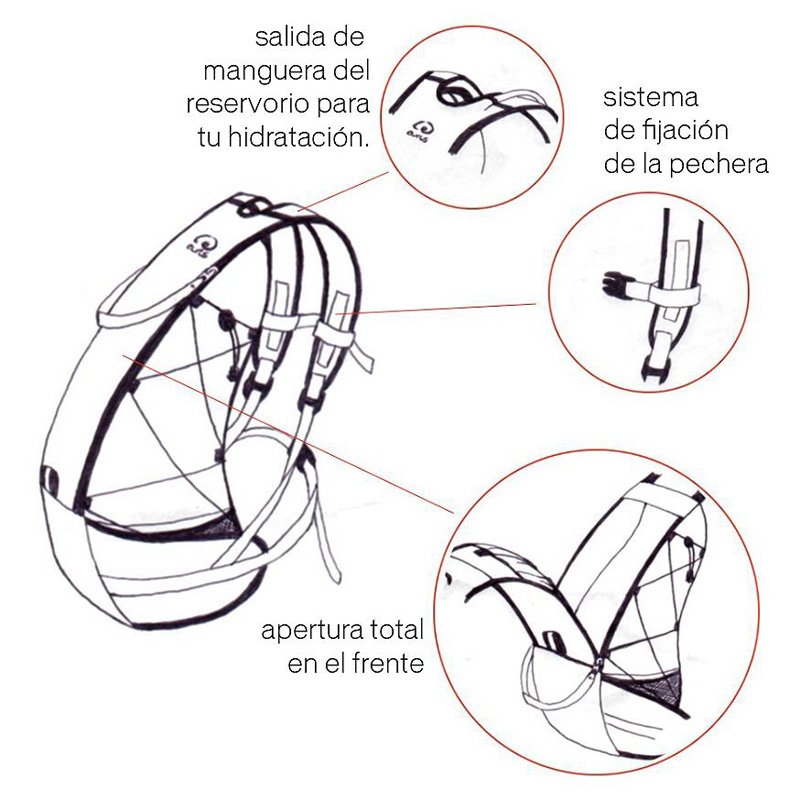 salida de manguera del reservorio para tu hidratación.

sistema de fijación de la pechera

apertura total en el frente